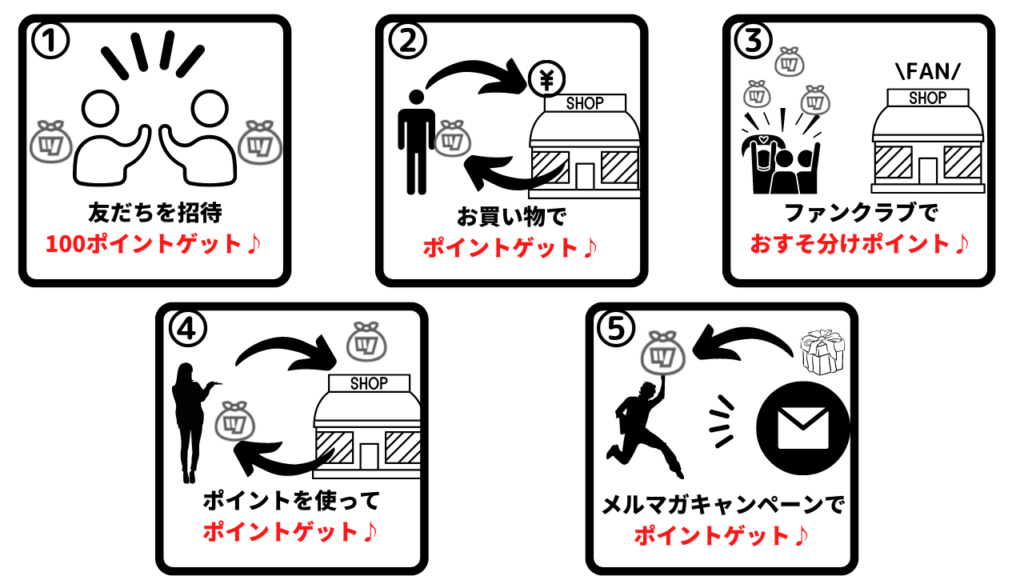 ①
友だちを招待
100ポイントゲット♪

②
¥
SHOP
お買い物で
ポイントゲット♪

③
\FAN/
SHOP
ファンクラブで
おすそ分けポイント♪

④
SHOP
ポイントを使って
ポイントゲット♪

⑤
メルマガキャンペーンで
ポイントゲット♪